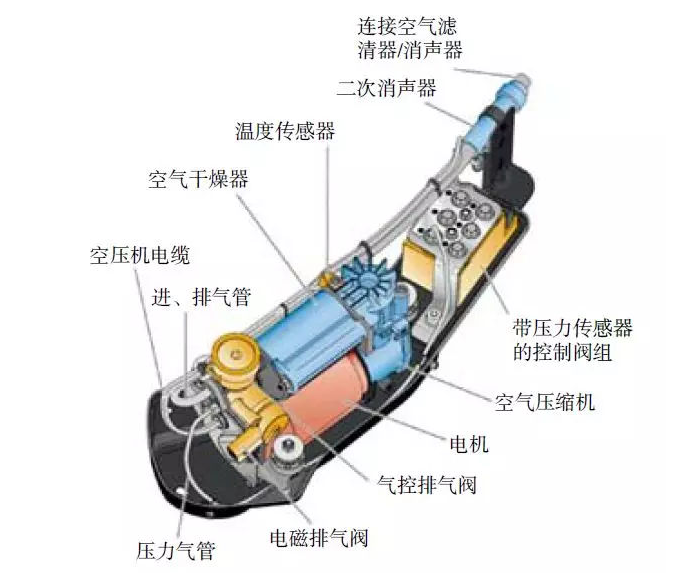 连接空气滤清器/消声器

二次消声器

温度传感器

空气干燥器

空压机电缆

进、排气管

带压力传感器的控制阀组

空气压缩机

电机

气控排气阀

电磁排气阀

压力气管